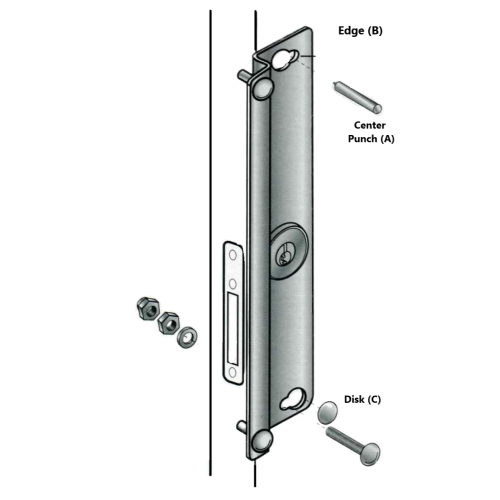 Edge (B)

Center Punch (A)

Disk (C)